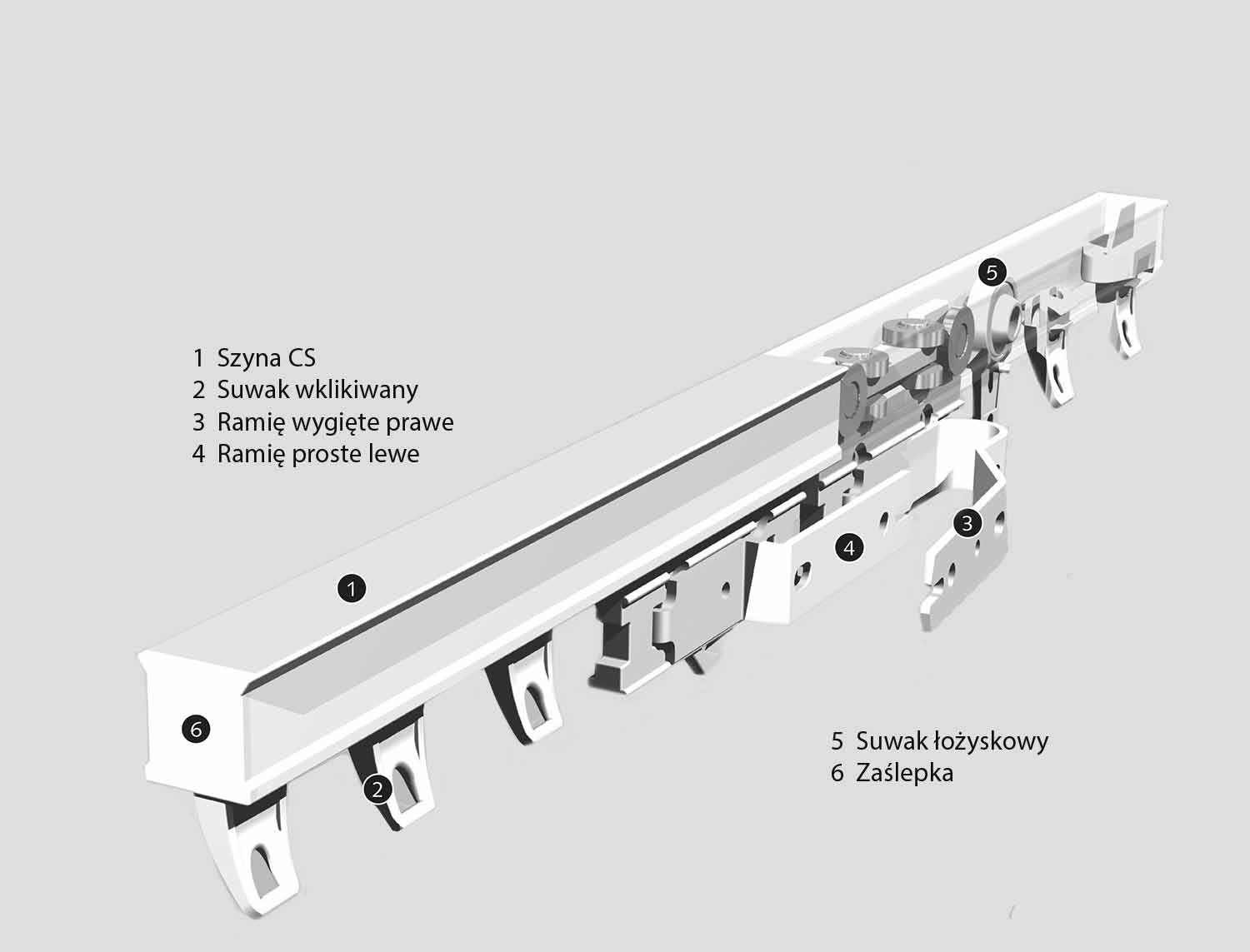 1 Szyna CS
2 Suwak wklikiwany
3 Ramię wygięte prawe
4 Ramię proste lewe

5

1

4

3

6

2

5 Suwak łożyskowy
6 Zaślepka